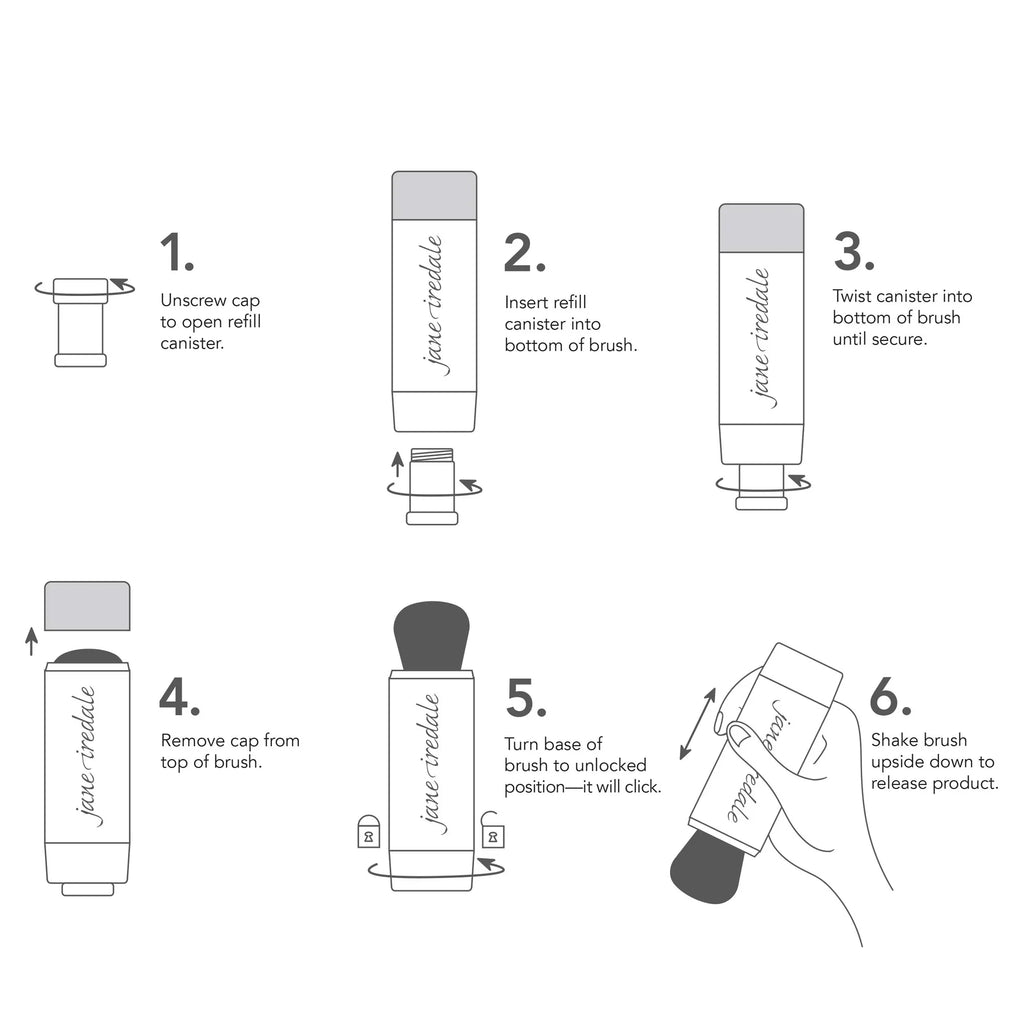 1.

Unscrew cap to open refill canister.

jane iredale

2.

Insert refill canister into bottom of brush.

jane iredale

3.

Twist canister into bottom of brush until secure.

jane iredale

4.

Remove cap from top of brush.

jane iredale

5.

Turn base of brush to unlocked position—it will click.

jane iredale

6.

Shake brush upside down to release product.